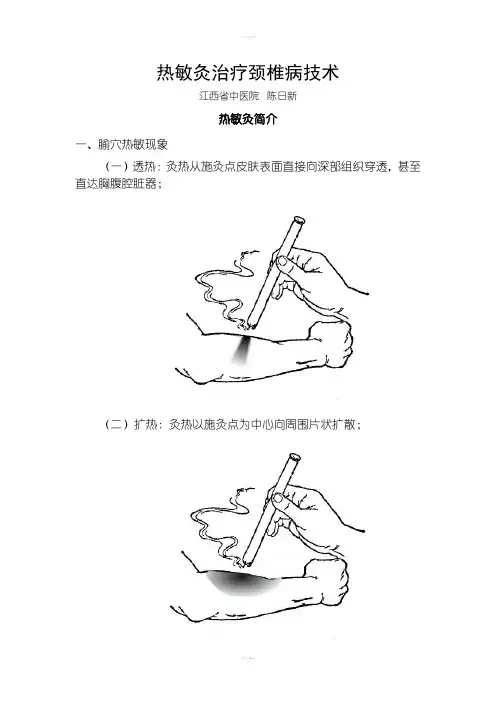 热敏灸治疗颈椎病技术

江西省中医院　陈日新

热敏灸简介

一、腧穴热敏现象

（一）透热：灸热从施灸点皮肤表面直接向深部组织穿透，甚至直达胸腹腔脏器；

（二）扩热：灸热以施灸点为中心向周围片状扩散；