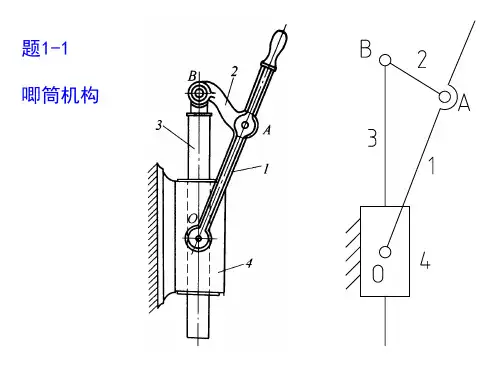 题1-1

唧筒机构

B
2
3
A
1
O
4

B
2
A
3
1
O
4