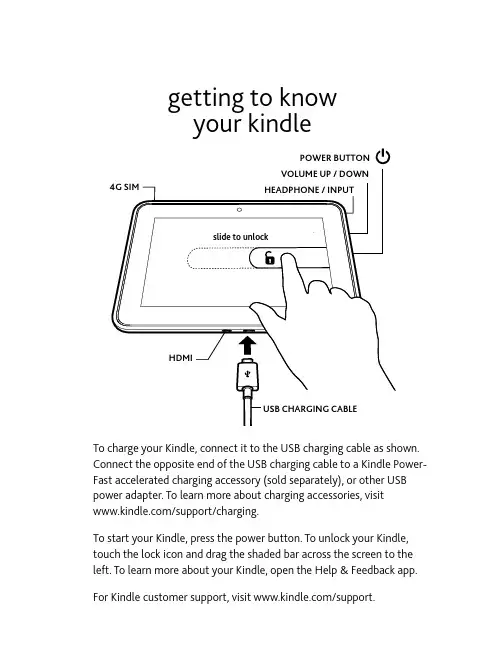 getting to know your kindle

POWER BUTTON
VOLUME UP / DOWN
HEADPHONE / INPUT
4G SIM

slide to unlock

HDMI

USB CHARGING CABLE

To charge your Kindle, connect it to the USB charging cable as shown. Connect the opposite end of the USB charging cable to a Kindle PowerFast accelerated charging accessory (sold separately), or other USB power adapter. To learn more about charging accessories, visit www.kindle.com/support/charging.

To start your Kindle, press the power button. To unlock your Kindle, touch the lock icon and drag the shaded bar across the screen to the left. To learn more about your Kindle, open the Help & Feedback app.

For Kindle customer support, visit www.kindle.com/support.