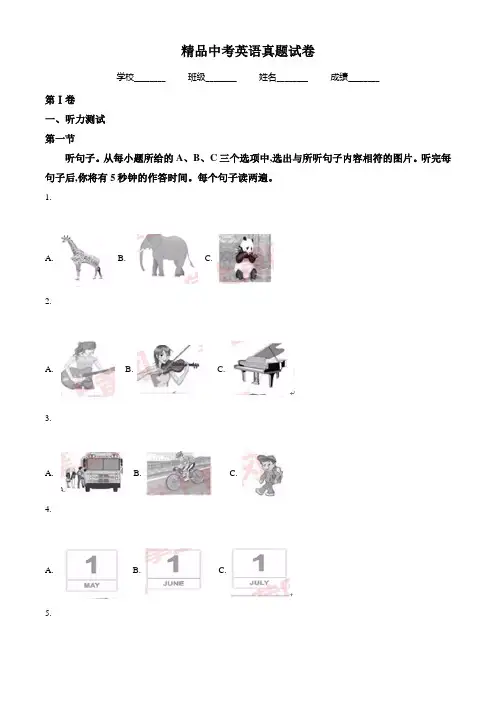 精品中考英语真题试卷

学校______ 班级______ 姓名______ 成绩______

第 I 卷

一、听力测试

第一节

听句子。从每小题所给的 A、B、C 三个选项中,选出与所听句子内容相符的图片。听完每句子后,你将有 5 秒钟的作答时间。每个句子读两遍。

1.

A. B. C.

2.

A. B. C.

3.

A. B. C.

4.

A. 1 MAY B. 1 JUNE C. 1 JULY

5.