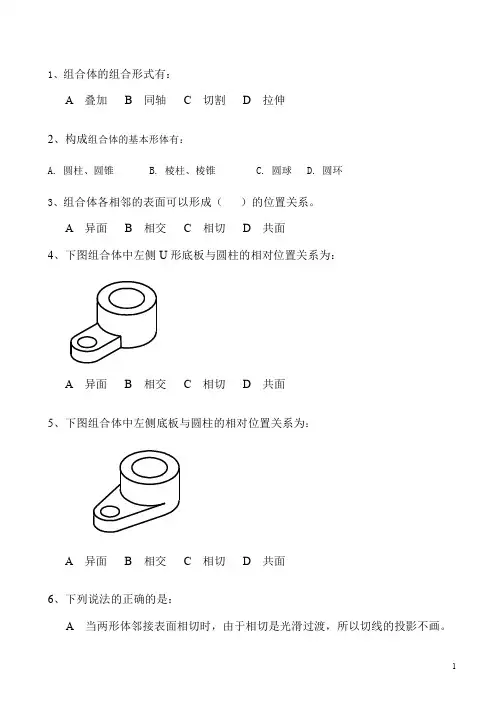 1、组合体的组合形式有：

A 叠加 B 同轴 C 切割 D 拉伸

2、构成组合体的基本形体有：

A. 圆柱、圆锥 B. 棱柱、棱锥 C. 圆球 D. 圆环

3、组合体各相邻的表面可以形成（ ）的位置关系。

A 异面 B 相交 C 相切 D 共面

4、下图组合体中左侧 U 形底板与圆柱的相对位置关系为：

A 异面 B 相交 C 相切 D 共面

5、下图组合体中左侧底板与圆柱的相对位置关系为：

A 异面 B 相交 C 相切 D 共面

6、下列说法的正确的是：

A 当两形体邻接表面相切时，由于相切是光滑过渡，所以切线的投影不画。

1