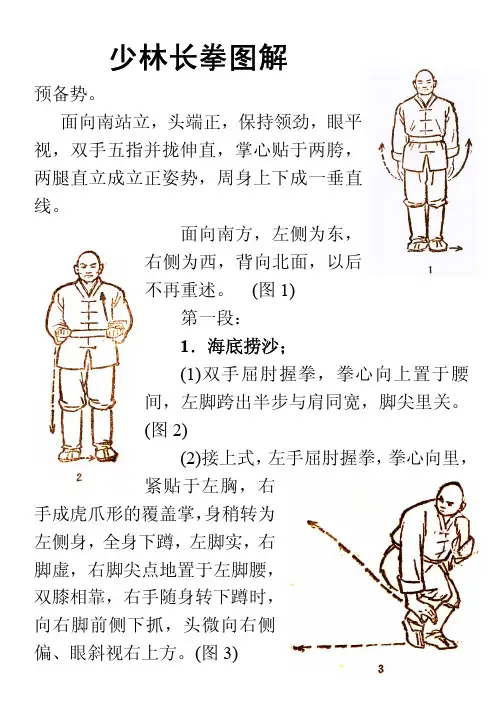 少林长拳图解

预备势。

面向南站立，头端正，保持领劲，眼平视，双手五指并拢伸直，掌心贴于两胯，两腿直立成立正姿势，周身上下成一垂直线。

1

面向南方，左侧为东，右侧为西，背向北面，以后不再重述。 (图 1)

第一段：

1．海底捞沙；

(1)双手屈肘握拳，拳心向上置于腰间，左脚跨出半步与肩同宽，脚尖里关。(图 2)

2

(2)接上式，左手屈肘握拳，拳心向里，紧贴于左胸，右手成虎爪形的覆盖掌，身稍转为左侧身，全身下蹲，左脚实，右脚虚，右脚尖点地置于左脚腰，双膝相靠，右手随身转下蹲时，向右脚前侧下抓，头微向右侧偏、眼斜视右上方。(图 3)

3