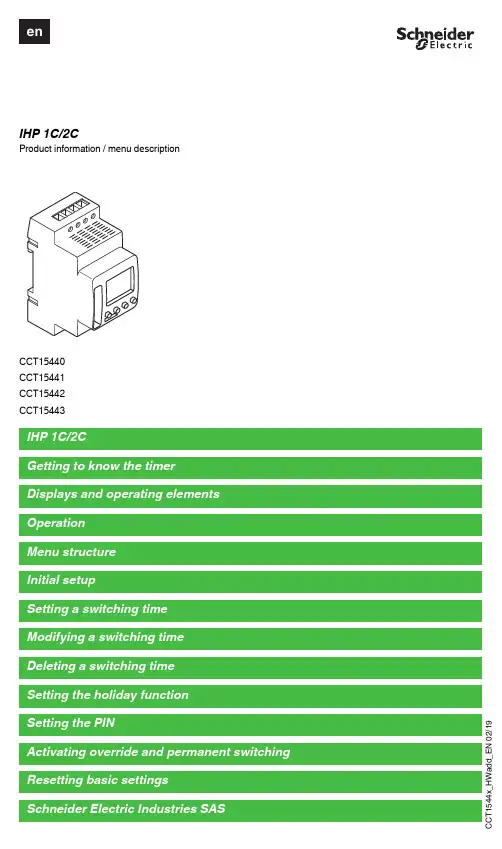 en

Schneider Electric

IHP 1C/2C
Product information / menu description

CCT15440
CCT15441
CCT15442
CCT15443

IHP 1C/2C

Getting to know the timer

Displays and operating elements

Operation

Menu structure

Initial setup

Setting a switching time

Modifying a switching time

Deleting a switching time

Setting the holiday function

Setting the PIN

Activating override and permanent switching

Resetting basic settings

Schneider Electric Industries SAS

CCT1544x_HWadd_EN 02/19