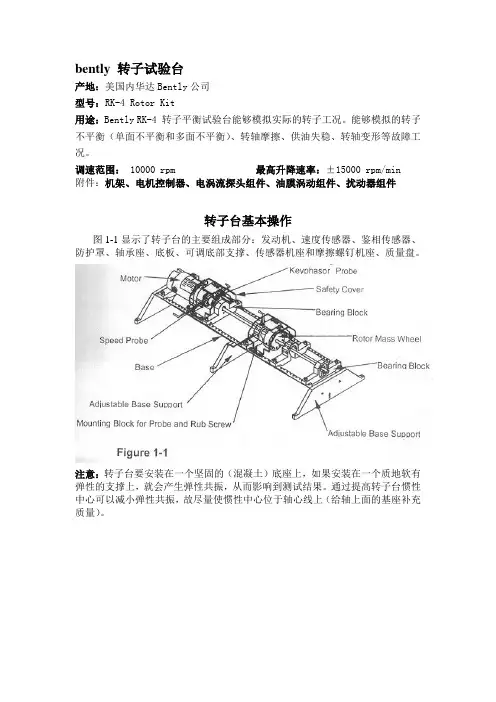 bently 转子试验台

产地：美国内华达 Bently 公司

型号：RK-4 Rotor Kit

用途：Bently RK-4 转子平衡试验台能够模拟实际的转子工况。能够模拟的转子不平衡（单面不平衡和多面不平衡）、转轴摩擦、供油失稳、转轴变形等故障工况。

调速范围： 10000 rpm 最高升降速率：±15000 rpm/min

附件：机架、电机控制器、电涡流探头组件、油膜涡动组件、扰动器组件

转子台基本操作

图 1-1 显示了转子台的主要组成部分：发动机、速度传感器、鉴相传感器、防护罩、轴承座、底板、可调底部支撑、传感器机座和摩擦螺钉机座、质量盘。

Motor
Keyphasor Probe
Safety Cover
Bearing Block
Speed Probe
Rotor Mass Wheel
Base
Bearing Block
Adjustable Base Support
Mounting Block for Probe and Rub Screw
Adjustable Base Support

Figure 1-1

注意：转子台要安装在一个坚固的（混凝土）底座上，如果安装在一个质地软有弹性的支撑上，就会产生弹性共振，从而影响到测试结果。通过提高转子台惯性中心可以减小弹性共振，故尽量使惯性中心位于轴心线上（给轴上面的基座补充质量）。