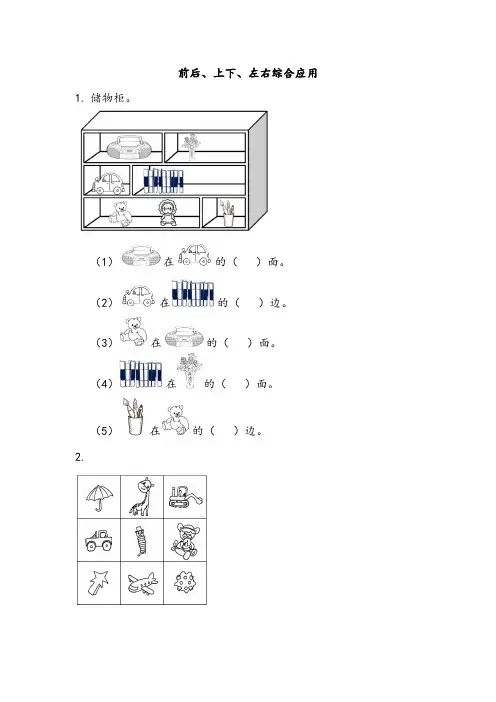 前后、上下、左右综合应用

1. 储物柜。

（1） 在 的（ ）面。

（2） 在 的（ ）边。

（3） 在 的（ ）面。

（4） 在 的（ ）面。

（5） 在 的（ ）边。

2.