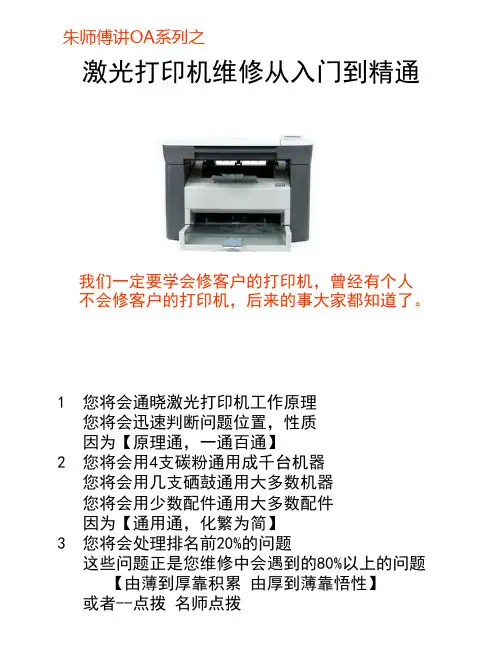 朱师傅讲OA系列之

激光打印机维修从入门到精通

我们一定要学会修客户的打印机，曾经有个人不会修客户的打印机，后来的事大家都知道了。

1　您将会通晓激光打印机工作原理
　　您将会迅速判断问题位置，性质
　　因为【原理通，一通百通】
2　您将会用4支碳粉通用成千台机器
　　您将会用几支硒鼓通用大多数机器
　　您将会用少数配件通用大多数配件
　　因为【通用通，化繁为简】
3　您将会处理排名前20%的问题
　　这些问题正是您维修中会遇到的80%以上的问题
　　【由薄到厚靠积累 由厚到薄靠悟性】
　　或者--点拨 名师点拨