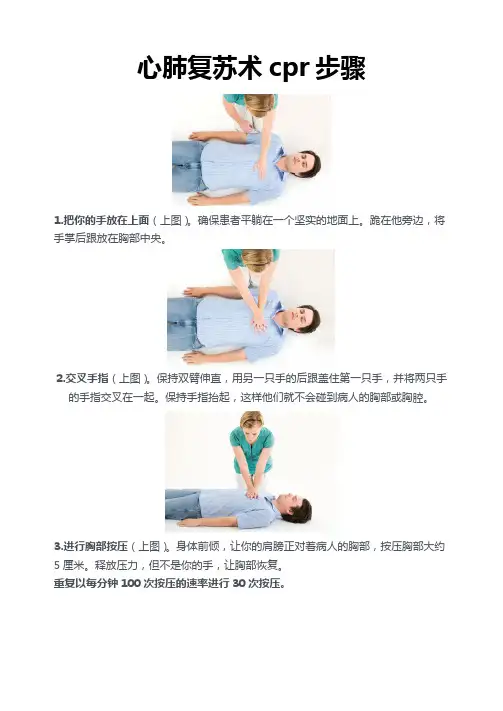 心肺复苏术 cpr 步骤

1.把你的手放在上面（上图）。确保患者平躺在一个坚实的地面上。跪在他旁边，将手掌后跟放在胸部中央。

2.交叉手指（上图）。保持双臂伸直，用另一只手的后跟盖住第一只手，并将两只手的手指交叉在一起。保持手指抬起，这样他们就不会碰到病人的胸部或胸腔。

3.进行胸部按压（上图）。身体前倾，让你的肩膀正对着病人的胸部，按压胸部大约 5 厘米。释放压力，但不是你的手，让胸部恢复。
重复以每分钟 100 次按压的速率进行 30 次按压。