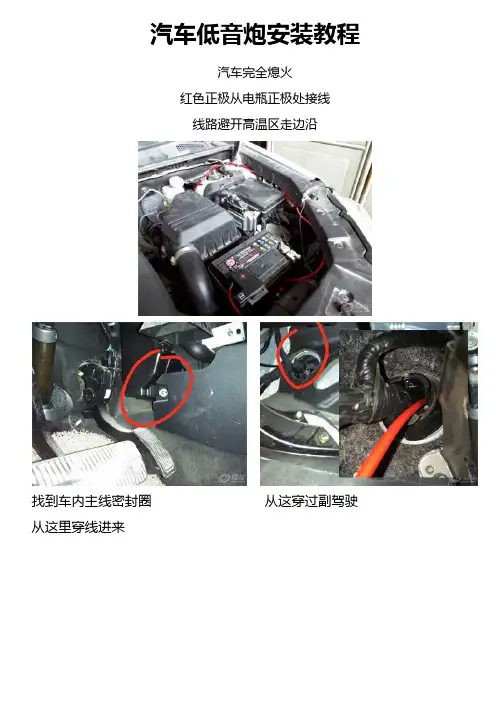 汽车低音炮安装教程

汽车完全熄火

红色正极从电瓶正极处接线

线路避开高温区走边沿

找到车内主线密封圈

从这里穿线进来

从这穿过副驾驶