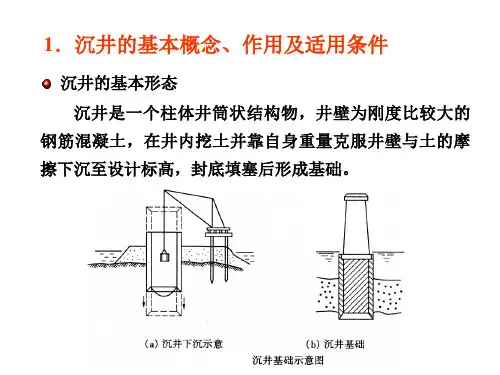 1．沉井的基本概念、作用及适用条件

沉井的基本形态

沉井是一个柱体井筒状结构物，井壁为刚度比较大的钢筋混凝土，在井内挖土并靠自身重量克服井壁与土的摩擦下沉至设计标高，封底填塞后形成基础。

(a) 沉井下沉示意

(b) 沉井基础

沉井基础示意图