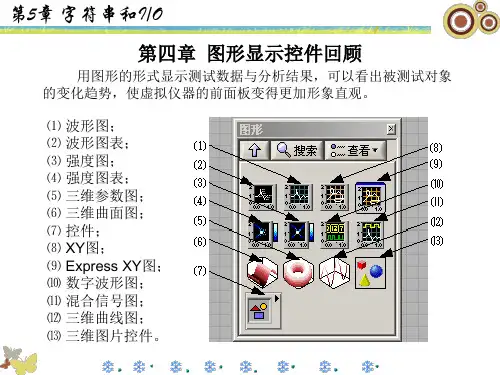 第5章 字符串和I/O

第四章 图形显示控件回顾

用图形的形式显示测试数据与分析结果，可以看出被测试对象的变化趋势，使虚拟仪器的前面板变得更加形象直观。

⑴ 波形图；
⑵ 波形图表；
⑶ 强度图；
⑷ 强度图表；
⑸ 三维参数图；
⑹ 三维曲面图；
⑺ 控件；
⑻ XY图；
⑼ Express XY图；
⑽ 数字波形图；
⑾ 混合信号图；
⑿ 三维曲线图；
⒀ 三维图片控件。

图形
搜索
查看
(1)
(2)
(3)
(4)
(5)
(6)
(7)
(8)
(9)
(10)
(11)
(12)
(13)