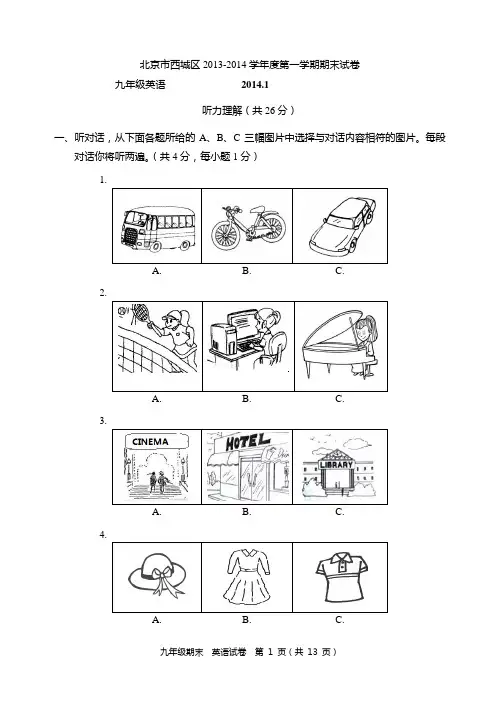 北京市西城区 2013-2014 学年度第一学期期末试卷

九年级英语 2014.1

听力理解（共 26 分）

一、听对话，从下面各题所给的 A、B、C 三幅图片中选择与对话内容相符的图片。每段对话你将听两遍。（共 4 分，每小题 1 分）

1.

A. B. C.

2.

A. B. C.

3.

CINEMA HOTEL LIBRARY

A. B. C.

4.

A. B. C.

九年级期末 英语试卷 第 1 页（共 13 页）