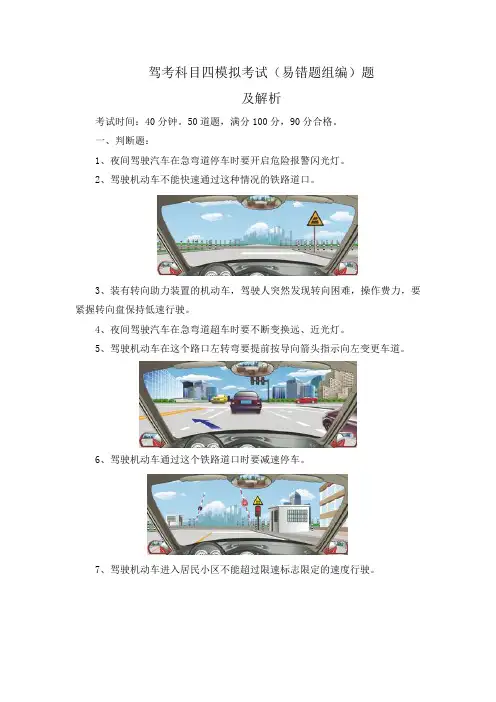 驾考科目四模拟考试（易错题组编）题

及解析

考试时间：40分钟，50道题，满分100分，90分合格。

一、判断题：

1、夜间驾驶汽车在急弯道停车时要开启危险报警闪光灯。

2、驾驶机动车不能快速通过这种情况的铁路道口。

3、装有转向助力装置的机动车，驾驶人突然发现转向困难，操作费力，要紧握转向盘保持低速行驶。

4、夜间驾驶汽车在急弯道超车时要不断变换远、近光灯。

5、驾驶机动车在这个路口左转弯要提前按导向箭头指示向左变更车道。

6、驾驶机动车通过这个铁路道口时要减速停车。

7、驾驶机动车进入居民小区不能超过限速标志限定的速度行驶。