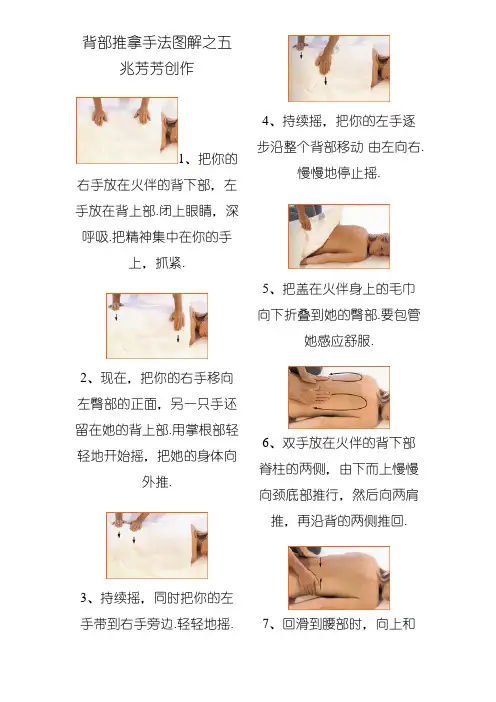 背部推拿手法图解之五
兆芳芳创作

1、把你的右手放在火伴的背下部，左手放在背上部.闭上眼睛，深呼吸.把精神集中在你的手上，抓紧.

2、现在，把你的右手移向左臀部的正面，另一只手还留在她的背上部.用掌根部轻轻地开始摇，把她的身体向外推.

3、持续摇，同时把你的左手带到右手旁边.轻轻地摇.

4、持续摇，把你的左手逐步沿整个背部移动 由左向右.慢慢地停止摇.

5、把盖在火伴身上的毛巾向下折叠到她的臀部.要包管她感应舒服.

6、双手放在火伴的背下部脊柱的两侧，由下而上慢慢向颈底部推行，然后向两肩推，再沿背的两侧推回.

7、回滑到腰部时，向上和