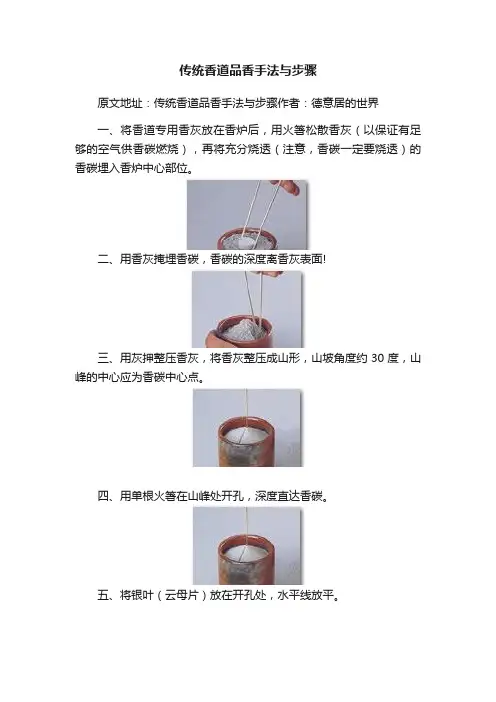 传统香道品香手法与步骤

原文地址：传统香道品香手法与步骤作者：德意居的世界

一、将香道专用香灰放在香炉后，用火箸松散香灰（以保证有足够的空气供香碳燃烧），再将充分烧透（注意，香碳一定要烧透）的香碳埋入香炉中心部位。

二、用香灰掩埋香碳，香碳的深度离香灰表面!

三、用灰押整压香灰，将香灰整压成山形，山坡角度约 30 度，山峰的中心应为香碳中心点。

四、用单根火箸在山峰处开孔，深度直达香碳。

五、将银叶（云母片）放在开孔处，水平线放平。