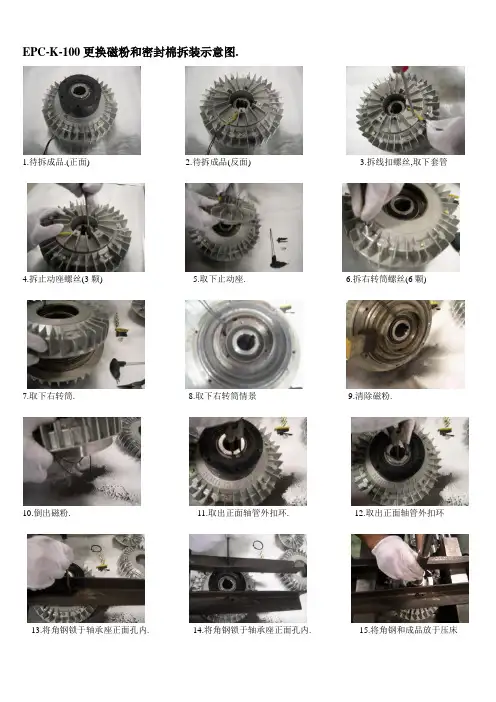 EPC-K-100 更换磁粉和密封棉拆装示意图.

1.待拆成品.(正面)

2.待拆成品(反面)

3.拆线扣螺丝,取下套管

4.拆止动座螺丝(3 颗)

5.取下止动座.

6.拆右转筒螺丝(6 颗)

7.取下右转筒.

8.取下右转筒情景

9.清除磁粉.

10.倒出磁粉.

11.取出正面轴管外扣环.

12.取出正面轴管外扣环

13.将角钢锁于轴承座正面孔内.

14.将角钢锁于轴承座正面孔内.

15.将角钢和成品放于压床