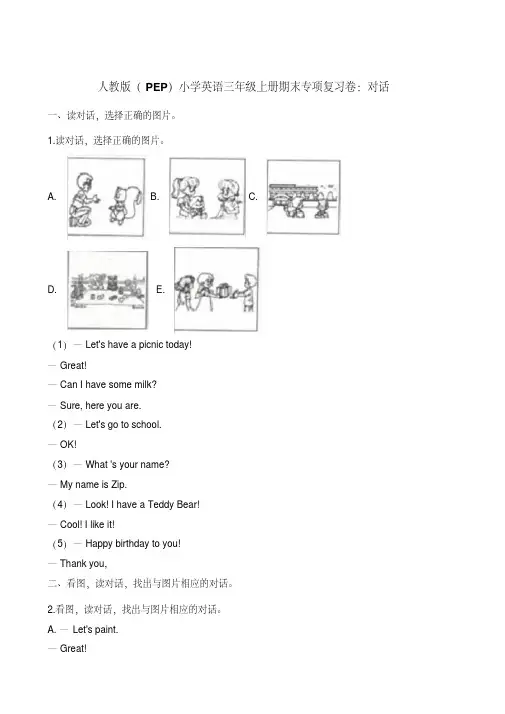 人教版（PEP）小学英语三年级上册期末专项复习卷：对话

一、读对话，选择正确的图片。

1.读对话，选择正确的图片。

A. B. C.

D. E.

（1）— Let's have a picnic today!

— Great!

— Can I have some milk?

— Sure, here you are.

（2）— Let's go to school.

— OK!

（3）— What 's your name?

— My name is Zip.

（4）— Look! I have a Teddy Bear!

— Cool! I like it!

（5）— Happy birthday to you!

— Thank you,

二、看图，读对话，找出与图片相应的对话。

2.看图，读对话，找出与图片相应的对话。

A. — Let's paint.

— Great!