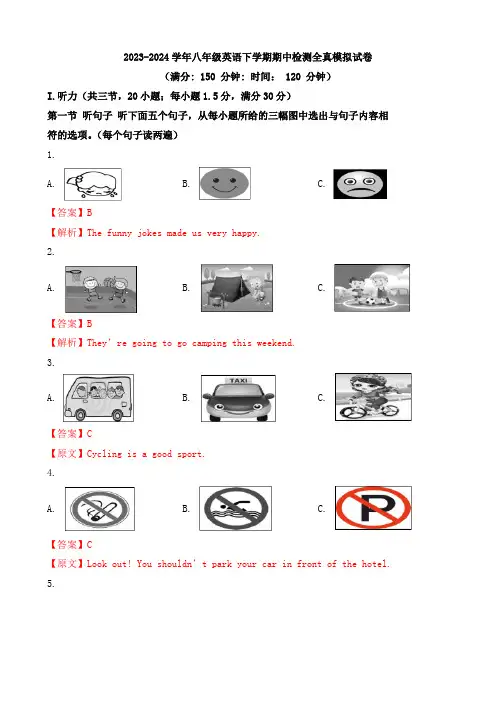 2023-2024 学年八年级英语下学期期中检测全真模拟试卷

（满分：150 分钟：时间： 120 分钟）

I.听力（共三节，20 小题；每小题 1.5 分，满分 30 分）

第一节 听句子 听下面五个句子，从每小题所给的三幅图中选出与句子内容相符的选项。（每个句子读两遍）

1.

A.

B.

C.

【答案】B

【解析】The funny jokes made us very happy.

2.

A.

B.

C.

【答案】B

【解析】They' re going to go camping this weekend.

3.

A.

B. TAXI

C.

【答案】C

【原文】Cycling is a good sport.

4.

A.

B.

C. P

【答案】C

【原文】Look out! You shouldn' t park your car in front of the hotel.

5.