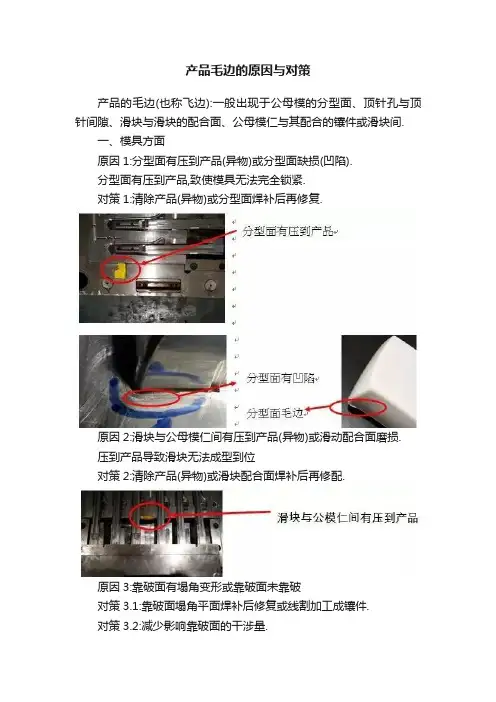 产品毛边的原因与对策

产品的毛边(也称飞边):一般出现于公母模的分型面、顶针孔与顶针间隙、滑块与滑块的配合面、公母模仁与其配合的镶件或滑块间.

一、模具方面

原因 1:分型面有压到产品(异物)或分型面缺损(凹陷).

分型面有压到产品,致使模具无法完全锁紧.

对策 1:清除产品(异物)或分型面焊补后再修复.

分型面有压到产品

分型面有凹陷

分型面毛边

原因 2:滑块与公母模仁间有压到产品(异物)或滑动配合面磨损.

压到产品导致滑块无法成型到位

对策 2:清除产品(异物)或滑块配合面焊补后再修配.

滑块与公模仁间有压到产品

原因 3:靠破面有塌角变形或靠破面未靠破

对策 3.1:靠破面塌角平面焊补后修复或线割加工成镶件.

对策 3.2:减少影响靠破面的干涉量.