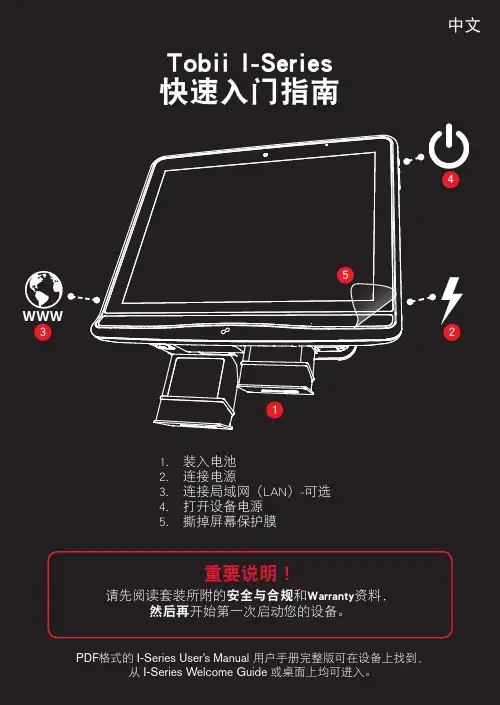 中文

Tobii I-Series
快速入门指南

4

5

WWW
3

2

1

1. 装入电池
2. 连接电源
3. 连接局域网（LAN）-可选
4. 打开设备电源
5. 撕掉屏幕保护膜

重要说明！
请先阅读套装所附的安全与合规和Warranty资料，然后再开始第一次启动您的设备。

PDF格式的 I-Series User's Manual 用户手册完整版可在设备上找到，从 I-Series Welcome Guide 或桌面上均可进入。