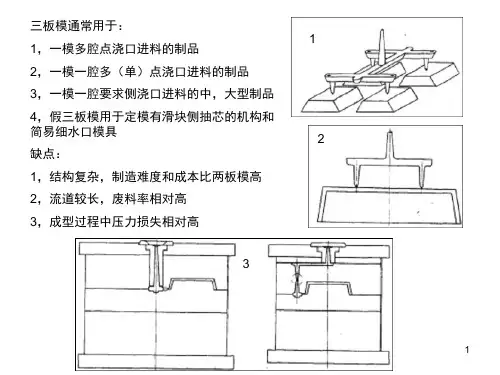 三板模通常用于：

1，一模多腔点浇口进料的制品

2，一模一腔多（单）点浇口进料的制品

3，一模一腔要求侧浇口进料的中，大型制品

4，假三板模用于定模有滑块侧抽芯的机构和简易细水口模具

缺点：

1，结构复杂，制造难度和成本比两板模高

2，流道较长，废料率相对高

3，成型过程中压力损失相对高

1

2

3

1