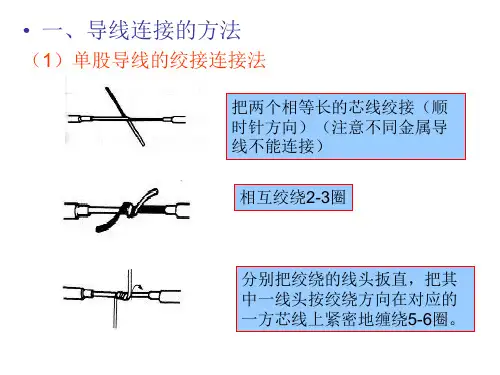 • 一、导线连接的方法

（1）单股导线的绞接连接法

把两个相等长的芯线绞接（顺时针方向）（注意不同金属导线不能连接）

相互绞绕2-3圈

分别把绞绕的线头扳直，把其中一线头按绞绕方向在对应的一方芯线上紧密地缠绕5-6圈。