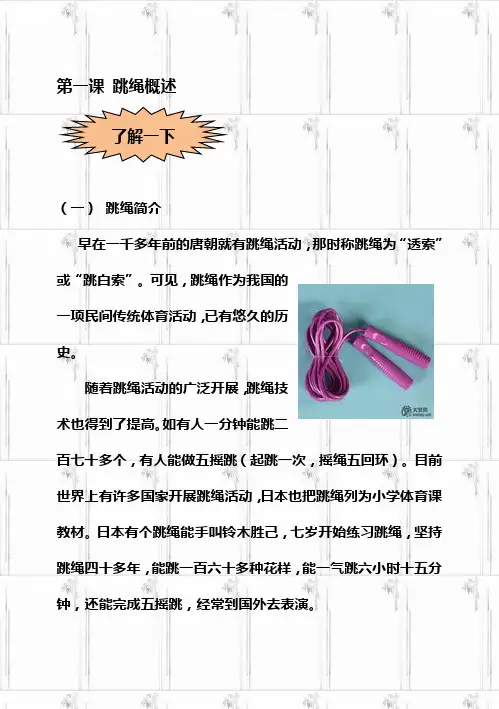 第一课 跳绳概述

了解一下

（一） 跳绳简介

早在一千多年前的唐朝就有跳绳活动，那时称跳绳为“透索”或“跳白索”。可见，跳绳作为我国的一项民间传统体育活动，已有悠久的历史。

随着跳绳活动的广泛开展，跳绳技术也得到了提高。如有人一分钟能跳二百七十多个，有人能做五摇跳（起跳一次，摇绳五回环）。目前世界上有许多国家开展跳绳活动，日本也把跳绳列为小学体育课教材。日本有个跳绳能手叫铃木胜己，七岁开始练习跳绳，坚持跳绳四十多年，能跳一百六十多种花样，能一气跳六小时十五分钟，还能完成五摇跳，经常到国外去表演。