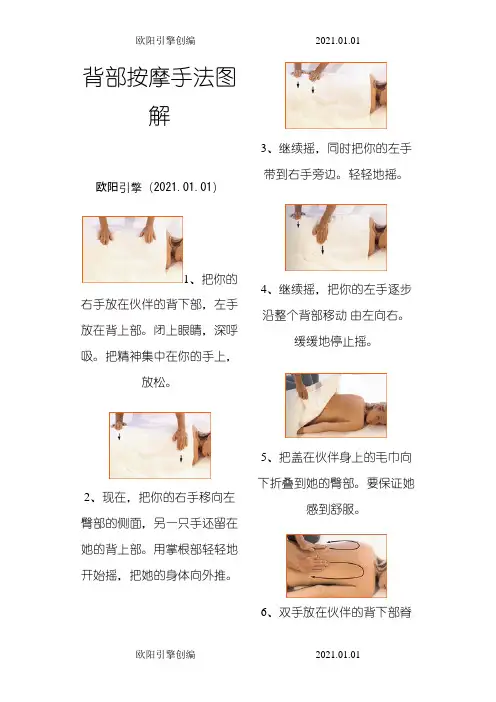 欧阳引擎创编 2021.01.01

背部按摩手法图解

欧阳引擎（2021.01.01）

1、把你的右手放在伙伴的背下部，左手放在背上部。闭上眼睛，深呼吸。把精神集中在你的手上，放松。

2、现在，把你的右手移向左臀部的侧面，另一只手还留在她的背上部。用掌根部轻轻地开始摇，把她的身体向外推。

3、继续摇，同时把你的左手带到右手旁边。轻轻地摇。

4、继续摇，把你的左手逐步沿整个背部移动 由左向右。缓缓地停止摇。

5、把盖在伙伴身上的毛巾向下折叠到她的臀部。要保证她感到舒服。

6、双手放在伙伴的背下部脊

欧阳引擎创编 2021.01.01