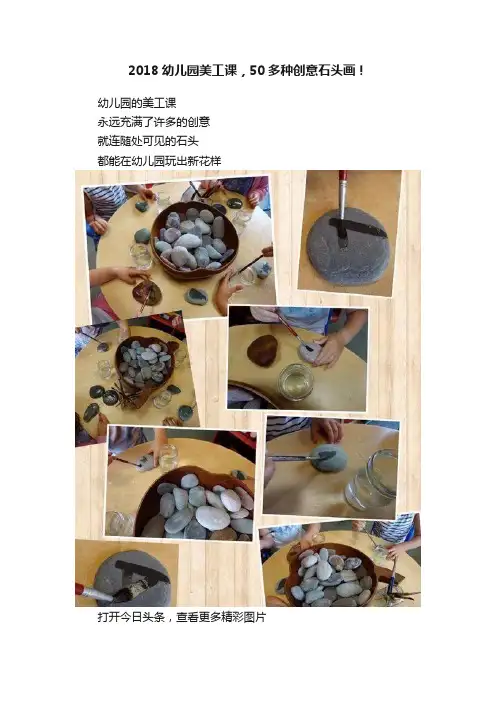 2018 幼儿园美工课，50 多种创意石头画！

幼儿园的美工课
永远充满了许多的创意
就连随处可见的石头
都能在幼儿园玩出新花样

打开今日头条，查看更多精彩图片