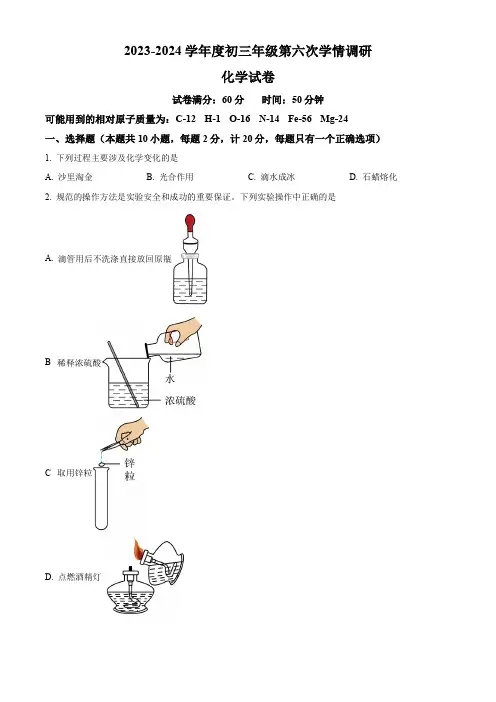 2023-2024 学年度初三年级第六次学情调研

化学试卷

试卷满分：60 分　　时间：50 分钟

可能用到的相对原子质量为：C-12　H-1　O-16　N-14　Fe-56　Mg-24

一、选择题（本题共 10 小题，每题 2 分，计 20 分，每题只有一个正确选项）

1. 下列过程主要涉及化学变化的是

A. 沙里淘金　　B. 光合作用　　C. 滴水成冰　　D. 石蜡熔化

2. 规范的操作方法是实验安全和成功的重要保证。下列实验操作中正确的是

A. 滴管用后不洗涤直接放回原瓶

B 稀释浓硫酸

水

浓硫酸

C 取用锌粒

锌粒

D. 点燃酒精灯