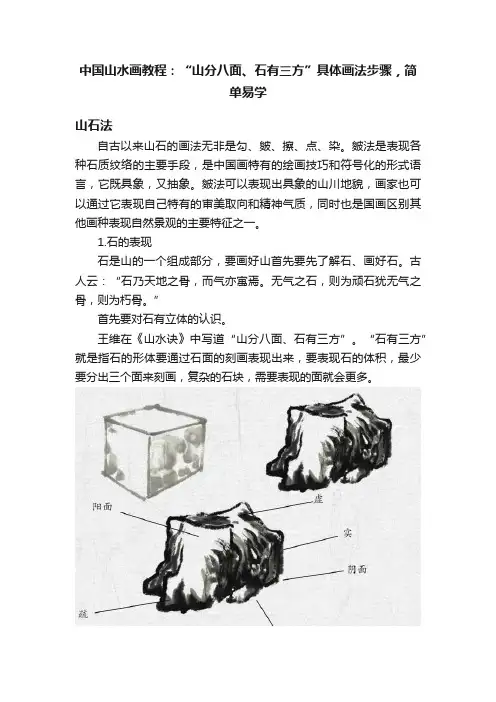 中国山水画教程：“山分八面、石有三方”具体画法步骤，简单易学

山石法

自古以来山石的画法无非是勾、皴、擦、点、染。皴法是表现各种石质纹络的主要手段，是中国画特有的绘画技巧和符号化的形式语言，它既具象，又抽象。皴法可以表现出具象的山川地貌，画家也可以通过它表现自己特有的审美取向和精神气质，同时也是国画区别其他画种表现自然景观的主要特征之一。

1.石的表现

石是山的一个组成部分，要画好山首先要先了解石、画好石。古人云：“石乃天地之骨，而气亦寓焉。无气之石，则为顽石犹无气之骨，则为朽骨。”

首先要对石有立体的认识。

王维在《山水诀》中写道“山分八面、石有三方”。“石有三方”就是指石的形体要通过石面的刻画表现出来，要表现石的体积，最少要分出三个面来刻画，复杂的石块，需要表现的面就会更多。

阳面

虚

实

阴面

疏