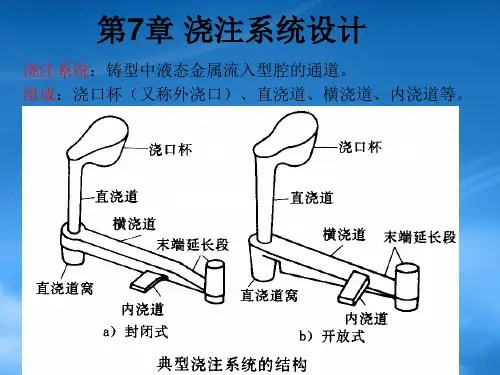 第7章 浇注系统设计

浇注系统：铸型中液态金属流入型腔的通道。

组成：浇口杯（又称外浇口）、直浇道、横浇道、内浇道等。

浇口杯
直浇道
横浇道
末端延长段
直浇道窝
内浇道
a）封闭式

浇口杯
直浇道
横浇道
末端延长段
直浇道窝
内浇道
b）开放式

典型浇注系统的结构