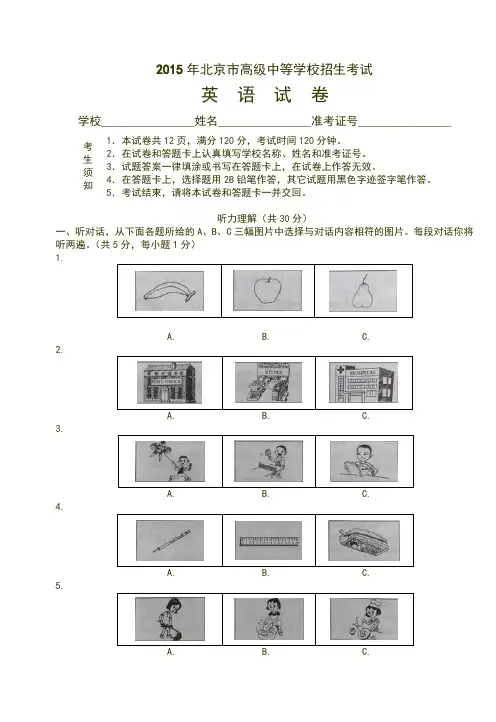 2015 年北京市高级中等学校招生考试

英 语 试 卷

学校________________姓名________________准考证号________________

考生须知
1. 本试卷共 12 页，满分 120 分，考试时间 120 分钟。
2. 在试卷和答题卡上认真填写学校名称、姓名和准考证号。
3. 试题答案一律填涂或书写在答题卡上，在试卷上作答无效。
4. 在答题卡上，选择题用 2B 铅笔作答，其它试题用黑色字迹签字笔作答。
5. 考试结束，请将本试卷和答题卡一并交回。

听力理解（共 30 分）

一、听对话，从下面各题所给的 A、B、C 三幅图片中选择与对话内容相符的图片。每段对话你将听两遍。（共 5 分，每小题 1 分）

1.

A. B. C.

2.

POST OFFICE STORE HOSPITAL

A. B. C.

3.

A. B. C.

4.

A. B. C.

5.

A. B. C.