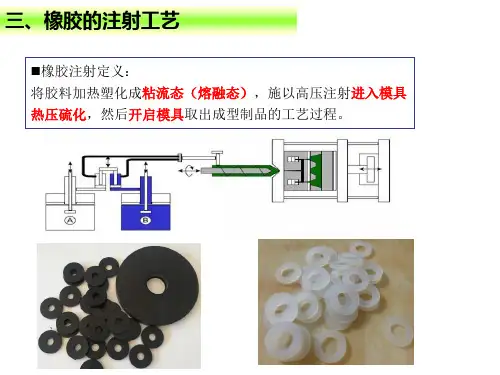 三、橡胶的注射工艺

■橡胶注射定义：
将胶料加热塑化成粘流态（熔融态），施以高压注射进入模具热压硫化，然后开启模具取出成型制品的工艺过程。

A

B