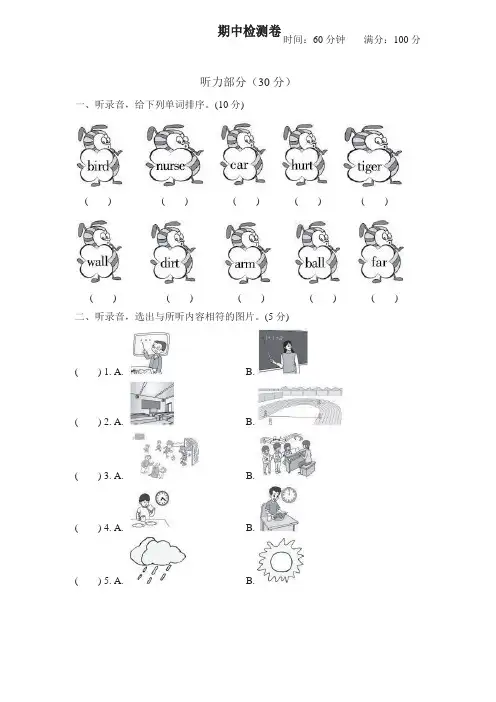 期中检测卷 时间：60 分钟　满分：100 分

听力部分（30 分）

一、听录音，给下列单词排序。(10 分)

bird　nurse　car　hurt　tiger

(　)　(　)　(　)　(　)　(　)

wall　dirt　arm　ball　far

(　)　(　)　(　)　(　)　(　)

二、听录音，选出与所听内容相符的图片。(5 分)

(　) 1. A.　B.

(　) 2. A.　B.

(　) 3. A.　B.

(　) 4. A.　B.

(　) 5. A.　B.