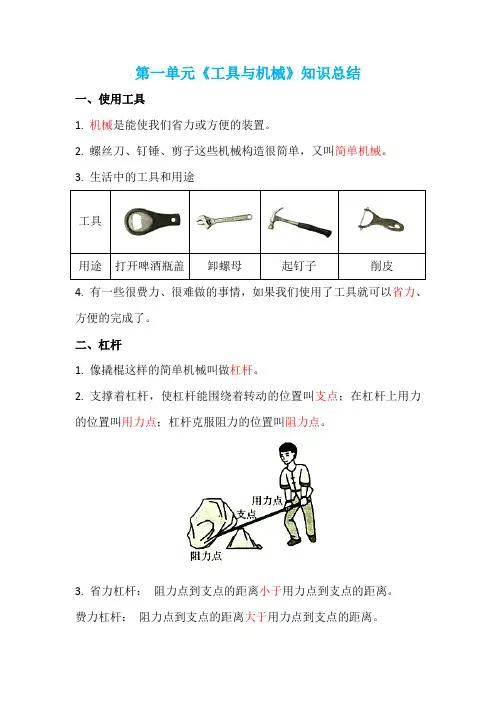 第一单元《工具与机械》知识总结

一、使用工具

1. 机械是能使我们省力或方便的装置。

2. 螺丝刀、钉锤、剪子这些机械构造很简单，又叫简单机械。

3. 生活中的工具和用途

| 工具 | | | | |
|---|---|---|---|---|
| 用途 | 打开啤酒瓶盖 | 卸螺母 | 起钉子 | 削皮 |

4. 有一些很费力、很难做的事情，如果我们使用了工具就可以省力、方便的完成了。

二、杠杆

1. 像撬棍这样的简单机械叫做杠杆。

2. 支撑着杠杆，使杠杆能围绕着转动的位置叫支点；在杠杆上用力的位置叫用力点；杠杆克服阻力的位置叫阻力点。

用力点
支点
阻力点

3. 省力杠杆： 阻力点到支点的距离小于用力点到支点的距离。

费力杠杆： 阻力点到支点的距离大于用力点到支点的距离。