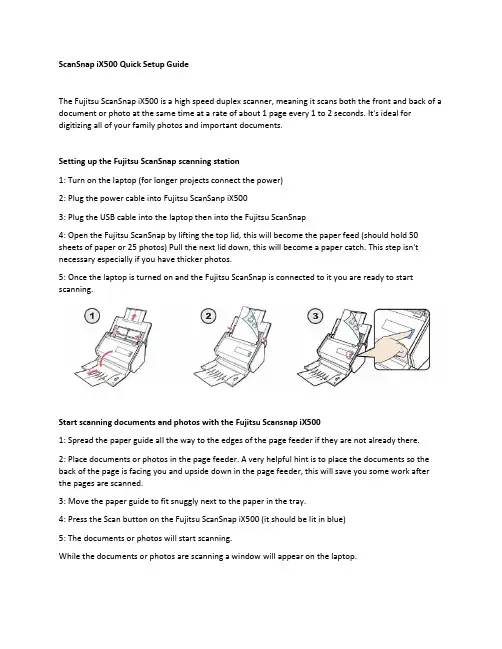 ScanSnap iX500 Quick Setup Guide

The Fujitsu ScanSnap iX500 is a high speed duplex scanner, meaning it scans both the front and back of a document or photo at the same time at a rate of about 1 page every 1 to 2 seconds. It's ideal for digitizing all of your family photos and important documents.

Setting up the Fujitsu ScanSnap scanning station

1: Turn on the laptop (for longer projects connect the power)

2: Plug the power cable into Fujitsu ScanSanp iX500

3: Plug the USB cable into the laptop then into the Fujitsu ScanSnap

4: Open the Fujitsu ScanSnap by lifting the top lid, this will become the paper feed (should hold 50 sheets of paper or 25 photos) Pull the next lid down, this will become a paper catch. This step isn't necessary especially if you have thicker photos.

5: Once the laptop is turned on and the Fujitsu ScanSnap is connected to it you are ready to start scanning.

1

2

3

Start scanning documents and photos with the Fujitsu Scansnap iX500

1: Spread the paper guide all the way to the edges of the page feeder if they are not already there.

2: Place documents or photos in the page feeder. A very helpful hint is to place the documents so the back of the page is facing you and upside down in the page feeder, this will save you some work after the pages are scanned.

3: Move the paper guide to fit snuggly next to the paper in the tray.

4: Press the Scan button on the Fujitsu ScanSnap iX500 (it should be lit in blue)

5: The documents or photos will start scanning.

While the documents or photos are scanning a window will appear on the laptop.