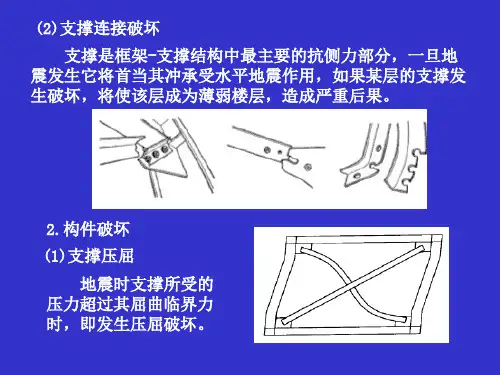 (2)支撑连接破坏

支撑是框架-支撑结构中最主要的抗侧力部分，一旦地震发生它将首当其冲承受水平地震作用，如果某层的支撑发生破坏，将使该层成为薄弱楼层，造成严重后果。

2.构件破坏

(1)支撑压屈

地震时支撑所受的压力超过其屈曲临界力时，即发生压屈破坏。