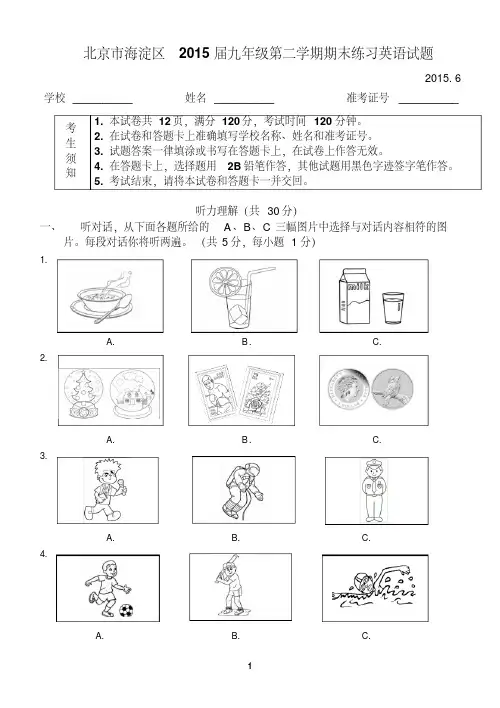 北京市海淀区 2015 届九年级第二学期期末练习英语试题

2015. 6

学校 ________ 姓名 ________ 准考证号 ________

| 考生须知 | 1. 本试卷共 12 页，满分 120 分，考试时间 120 分钟。<br>2. 在试卷和答题卡上准确填写学校名称、姓名和准考证号。<br>3. 试题答案一律填涂或书写在答题卡上，在试卷上作答无效。<br>4. 在答题卡上，选择题用 2B 铅笔作答，其他试题用黑色字迹签字笔作答。<br>5. 考试结束，请将本试卷和答题卡一并交回。 |
|---|---|

听力理解（共 30 分）

一、 听对话，从下面各题所给的 A、B、C 三幅图片中选择与对话内容相符的图片。每段对话你将听两遍。（共 5 分，每小题 1 分）

1.
milk
A. B. C.

2.
A. B. C.

3.
A. B. C.

4.
A. B. C.

1