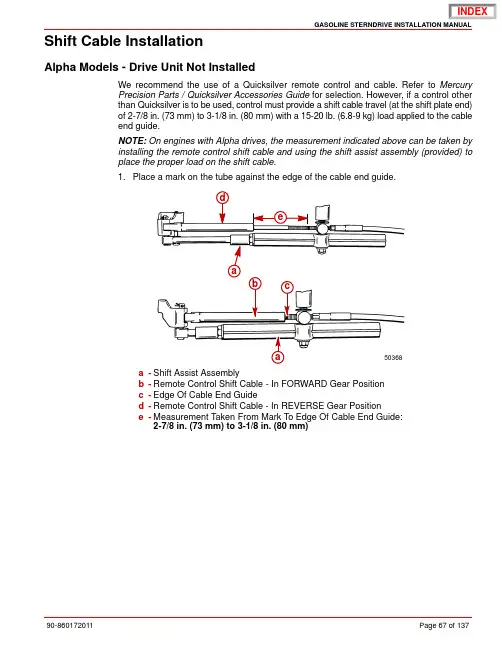 INDEX

GASOLINE STERNDRIVE INSTALLATION MANUAL

Shift Cable Installation

Alpha Models - Drive Unit Not Installed

We recommend the use of a Quicksilver remote control and cable. Refer to Mercury Precision Parts / Quicksilver Accessories Guide for selection. However, if a control other than Quicksilver is to be used, control must provide a shift cable travel (at the shift plate end) of 2-7/8 in. (73 mm) to 3-1/8 in. (80 mm) with a 15-20 lb. (6.8-9 kg) load applied to the cable end guide.

NOTE: On engines with Alpha drives, the measurement indicated above can be taken by installing the remote control shift cable and using the shift assist assembly (provided) to place the proper load on the shift cable.

1. Place a mark on the tube against the edge of the cable end guide.

d
e
a
b
c
a
50368

a - Shift Assist Assembly
b - Remote Control Shift Cable - In FORWARD Gear Position
c - Edge Of Cable End Guide
d - Remote Control Shift Cable - In REVERSE Gear Position
e - Measurement Taken From Mark To Edge Of Cable End Guide: 2-7/8 in. (73 mm) to 3-1/8 in. (80 mm)

90-860172011

Page 67 of 137