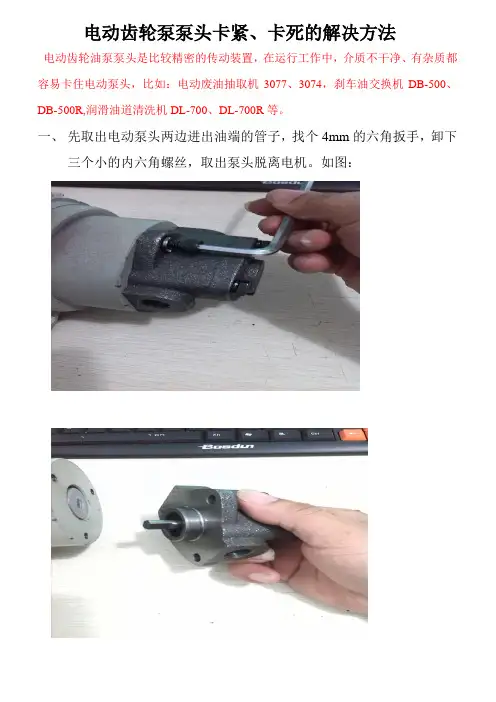 电动齿轮泵泵头卡紧、卡死的解决方法

电动齿轮油泵泵头是比较精密的传动装置，在运行工作中，介质不干净、有杂质都容易卡住电动泵头，比如：电动废油抽取机 3077、3074，刹车油交换机 DB-500、DB-500R,润滑油道清洗机 DL-700、DL-700R 等。

一、 先取出电动泵头两边进出油端的管子，找个 4mm 的六角扳手，卸下三个小的内六角螺丝，取出泵头脱离电机。如图：

Bosdun