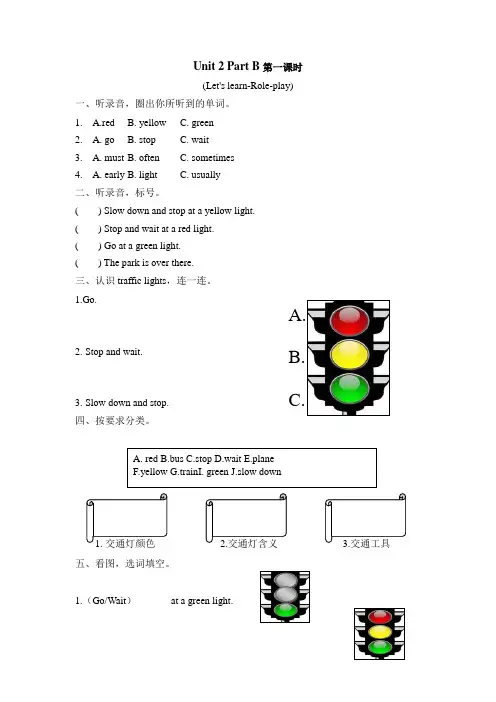 Unit 2 Part B 第一课时

(Let's learn-Role-play)

一、听录音，圈出你所听到的单词。

1. A.red B. yellow C. green
2. A. go B. stop C. wait
3. A. must B. often C. sometimes
4. A. early B. light C. usually

二、听录音，标号。

( ) Slow down and stop at a yellow light.
( ) Stop and wait at a red light.
( ) Go at a green light.
( ) The park is over there.

三、认识 traffic lights，连一连。

1.Go.

2. Stop and wait.

3. Slow down and stop.

A.
B.
C.

四、按要求分类。

A. red B.bus C.stop D.wait E.plane
F.yellow G.trainI. green J.slow down

1. 交通灯颜色 2.交通灯含义 3.交通工具

五、看图，选词填空。

1.（Go/Wait） at a green light.