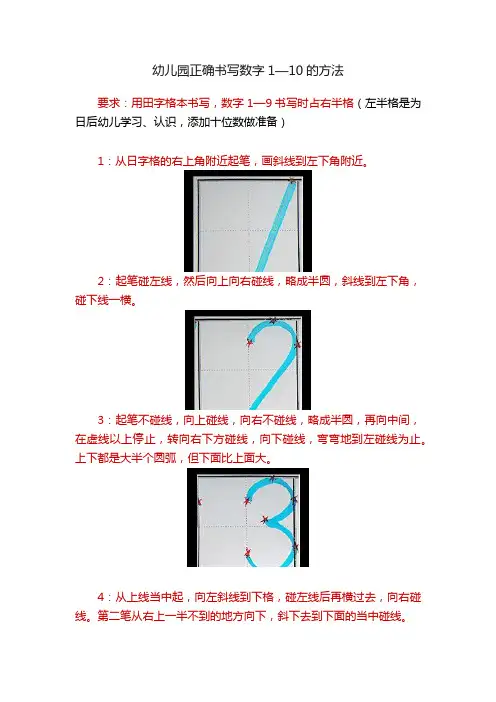 幼儿园正确书写数字 1—10 的方法

要求：用田字格本书写，数字 1—9 书写时占右半格（左半格是为日后幼儿学习、认识，添加十位数做准备）

1：从日字格的右上角附近起笔，画斜线到左下角附近。

2：起笔碰左线，然后向上向右碰线，略成半圆，斜线到左下角，碰下线一横。

3：起笔不碰线，向上碰线，向右不碰线，略成半圆，再向中间，在虚线以上停止，转向右下方碰线，向下碰线，弯弯地到左碰线为止。上下都是大半个圆弧，但下面比上面大。

4：从上线当中起，向左斜线到下格，碰左线后再横过去，向右碰线。第二笔从右上一半不到的地方向下，斜下去到下面的当中碰线。