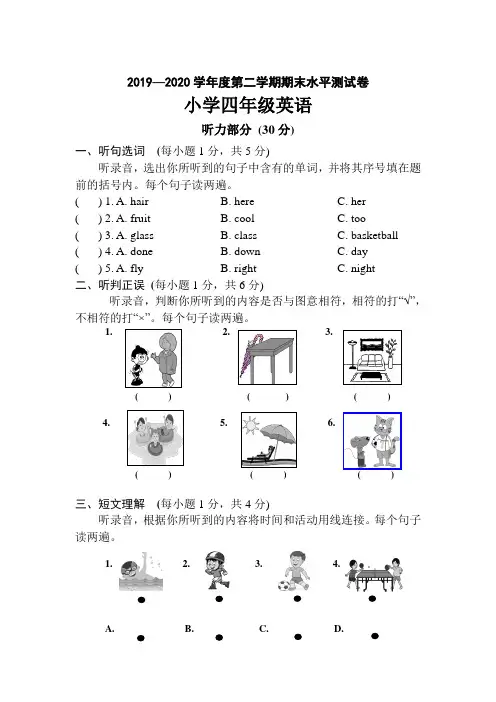 2019—2020 学年度第二学期期末水平测试卷

小学四年级英语

听力部分 (30 分)

一、听句选词 (每小题 1 分，共 5 分)

听录音，选出你所听到的句子中含有的单词，并将其序号填在题前的括号内。每个句子读两遍。

( ) 1. A. hair B. here C. her
( ) 2. A. fruit B. cool C. too
( ) 3. A. glass B. class C. basketball
( ) 4. A. done B. down C. day
( ) 5. A. fly B. right C. night

二、听判正误 (每小题 1 分，共 6 分)

听录音，判断你所听到的内容是否与图意相符，相符的打“√”，不相符的打“×”。每个句子读两遍。

1. ( ) 2. ( ) 3. ( )

4. ( ) 5. ( ) 6. ( )

三、短文理解 (每小题 1 分，共 4 分)

听录音，根据你所听到的内容将时间和活动用线连接。每个句子读两遍。

1. 2. 3. 4.

A. B. C. D.