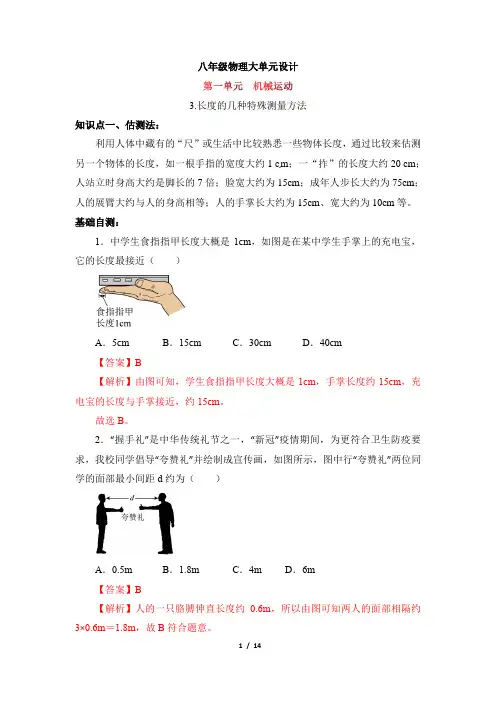 八年级物理大单元设计

第一单元　机械运动

3.长度的几种特殊测量方法

知识点一、估测法：

利用人体中藏有的“尺”或生活中比较熟悉一些物体长度，通过比较来估测另一个物体的长度，如一根手指的宽度大约 1 cm；一“拃”的长度大约 20 cm；人站立时身高大约是脚长的 7 倍；脸宽大约为 15cm；成年人步长大约为 75cm；人的展臂大约与人的身高相等；人的手掌长大约为 15cm、宽大约为 10cm 等。

基础自测：

1．中学生食指指甲长度大概是 1cm，如图是在某中学生手掌上的充电宝，它的长度最接近（　　）

食指指甲长度1cm

A．5cm　　B．15cm　　C．30cm　　D．40cm

【答案】B

【解析】由图可知，学生食指指甲长度大概是 1cm，手掌长度约 15cm，充电宝的长度与手掌接近，约 15cm。

故选 B。

2．“握手礼”是中华传统礼节之一，“新冠”疫情期间，为更符合卫生防疫要求，我校同学倡导“夸赞礼”并绘制成宣传画，如图所示，图中行“夸赞礼”两位同学的面部最小间距 d 约为（　　）

d

夸赞礼

A．0.5m　　B．1.8m　　C．4m　　D．6m

【答案】B

【解析】人的一只胳膊伸直长度约 0.6m，所以由图可知两人的面部相隔约 3×0.6m＝1.8m，故 B 符合题意。

1 / 14