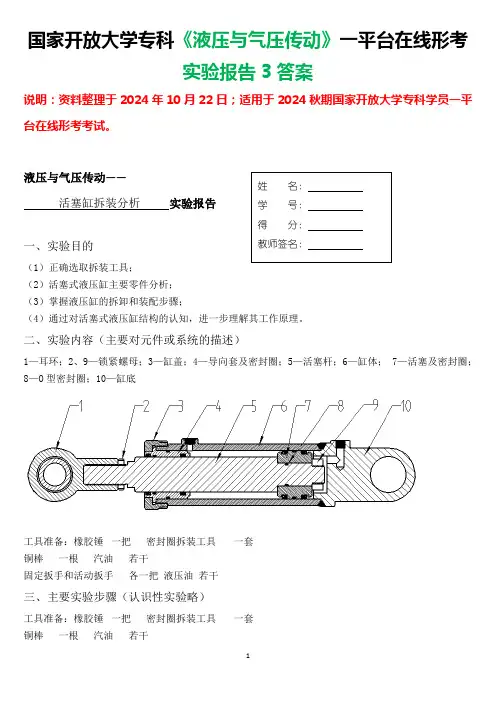 国家开放大学专科《液压与气压传动》一平台在线形考

实验报告 3 答案

说明：资料整理于 2024 年 10 月 22 日；适用于 2024 秋期国家开放大学专科学员一平台在线形考考试。

液压与气压传动——

活塞缸拆装分析 实验报告

姓 名：
学 号：
得 分：
教师签名：

一、实验目的

（1）正确选取拆装工具；
（2）活塞式液压缸主要零件分析；
（3）掌握液压缸的拆卸和装配步骤；
（4）通过对活塞式液压缸结构的认知，进一步理解其工作原理。

二、实验内容（主要对元件或系统的描述）

1—耳环；2、9—锁紧螺母；3—缸盖；4—导向套及密封圈；5—活塞杆；6—缸体； 7—活塞及密封圈；8—O 型密封圈；10—缸底

1 2 3 4 5 6 7 8 9 10

工具准备：橡胶锤 一把 密封圈拆装工具 一套
铜棒 一根 汽油 若干
固定扳手和活动扳手 各一把 液压油 若干

三、主要实验步骤（认识性实验略）

工具准备：橡胶锤 一把 密封圈拆装工具 一套
铜棒 一根 汽油 若干

1