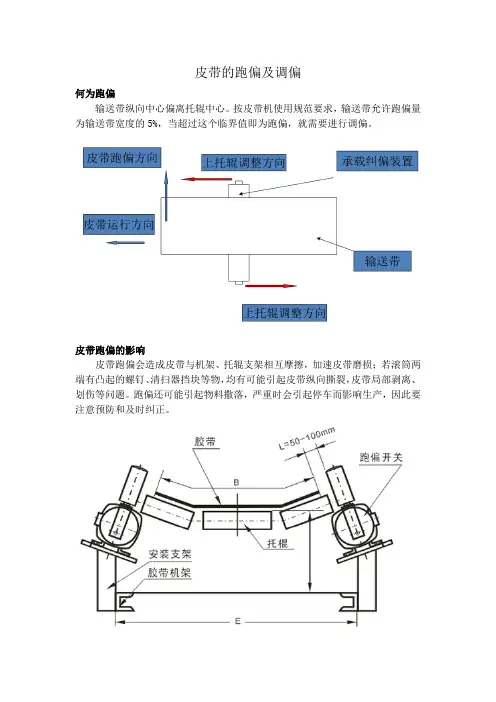 皮带的跑偏及调偏

何为跑偏

输送带纵向中心偏离托辊中心。按皮带机使用规范要求，输送带允许跑偏量为输送带宽度的 5%，当超过这个临界值即为跑偏，就需要进行调偏。

皮带跑偏方向

上托辊调整方向

承载纠偏装置

皮带运行方向

输送带

上托辊调整方向

皮带跑偏的影响

皮带跑偏会造成皮带与机架、托辊支架相互摩擦，加速皮带磨损；若滚筒两端有凸起的螺钉、清扫器挡块等物，均有可能引起皮带纵向撕裂，皮带局部剥离、划伤等问题。跑偏还可能引起物料撒落，严重时会引起停车而影响生产，因此要注意预防和及时纠正。

胶带

L=50~100mm

跑偏开关

B

托棍

安装支架

胶带机架

E