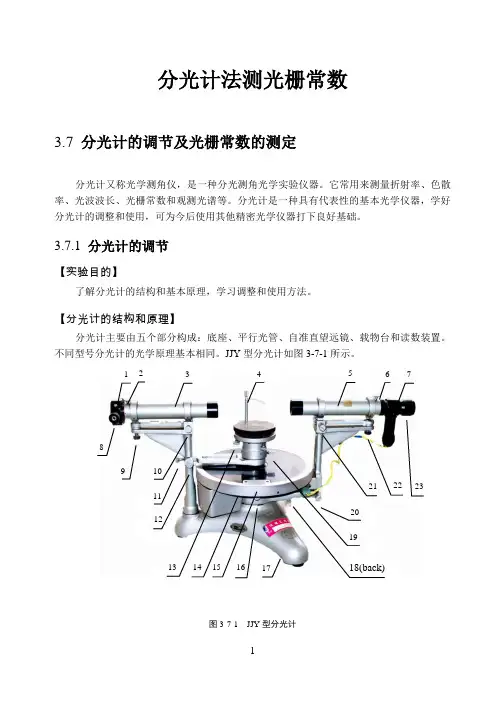 分光计法测光栅常数

3.7 分光计的调节及光栅常数的测定

分光计又称光学测角仪，是一种分光测角光学实验仪器。它常用来测量折射率、色散率、光波波长、光栅常数和观测光谱等。分光计是一种具有代表性的基本光学仪器，学好分光计的调整和使用，可为今后使用其他精密光学仪器打下良好基础。

3.7.1 分光计的调节

【实验目的】

了解分光计的结构和基本原理，学习调整和使用方法。

【分光计的结构和原理】

分光计主要由五个部分构成：底座、平行光管、自准直望远镜、载物台和读数装置。不同型号分光计的光学原理基本相同。JJY 型分光计如图 3-7-1 所示。

1 2 3 4 5 6 7 8 9 10 11 12 13 14 15 16 17 18(back) 19 20 21 22 23

图 3 7 1 JJY 型分光计

1