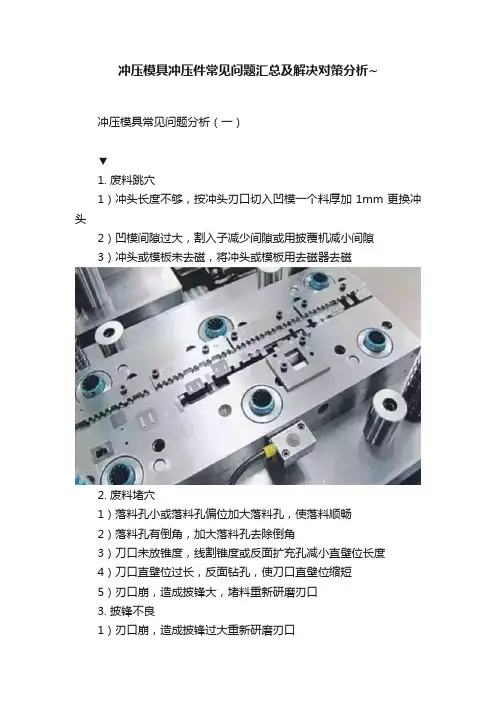 冲压模具冲压件常见问题汇总及解决对策分析~

冲压模具常见问题分析（一）

▼

1. 废料跳穴

1）冲头长度不够，按冲头刃口切入凹模一个料厚加 1mm 更换冲头

2）凹模间隙过大，割入子减少间隙或用披覆机减小间隙

3）冲头或模板未去磁，将冲头或模板用去磁器去磁

2. 废料堵穴

1）落料孔小或落料孔偏位加大落料孔，使落料顺畅

2）落料孔有倒角，加大落料孔去除倒角

3）刀口未放锥度，线割锥度或反面扩充孔减小直壁位长度

4）刀口直壁位过长，反面钻孔，使刀口直壁位缩短

5）刃口崩，造成披锋大，堵料重新研磨刃口

3. 披锋不良

1）刃口崩，造成披锋过大重新研磨刃口