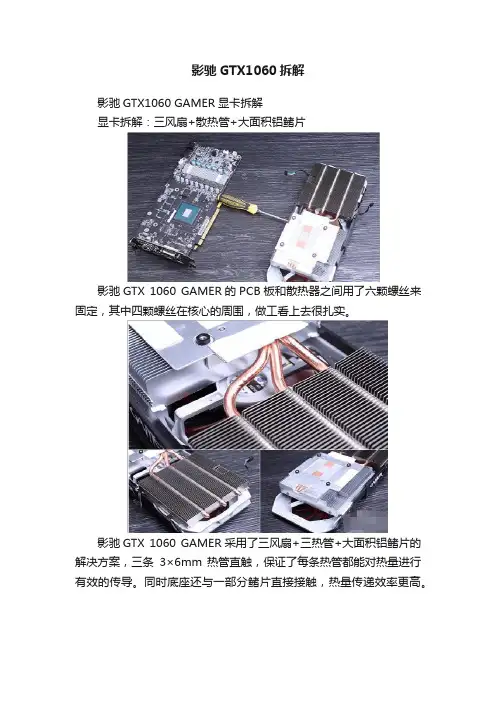 影驰 GTX1060 拆解

影驰 GTX1060 GAMER 显卡拆解

显卡拆解：三风扇+散热管+大面积铝鳍片

影驰 GTX 1060 GAMER 的 PCB 板和散热器之间用了六颗螺丝来固定，其中四颗螺丝在核心的周围，做工看上去很扎实。

影驰 GTX 1060 GAMER 采用了三风扇+三热管+大面积铝鳍片的解决方案，三条 3×6mm 热管直触，保证了每条热管都能对热量进行有效的传导。同时底座还与一部分鳍片直接接触，热量传递效率更高。