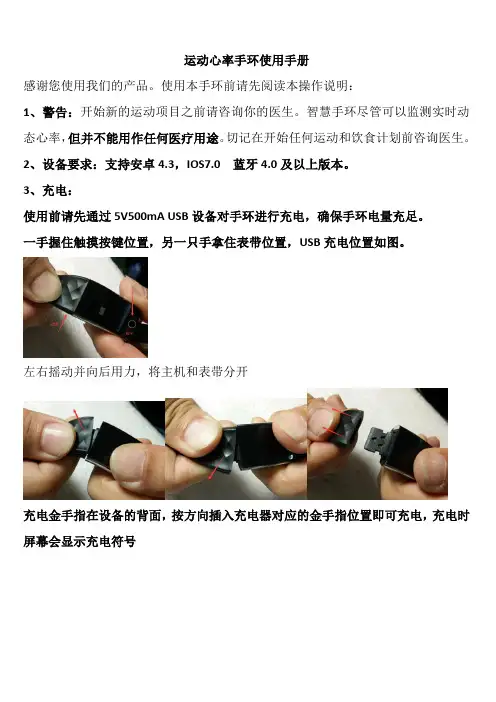 运动心率手环使用手册

感谢您使用我们的产品。使用本手环前请先阅读本操作说明：

1、警告：开始新的运动项目之前请咨询你的医生。智慧手环尽管可以监测实时动态心率，但并不能用作任何医疗用途。切记在开始任何运动和饮食计划前咨询医生。

2、设备要求：支持安卓 4.3，IOS7.0 蓝牙 4.0 及以上版本。

3、充电：

使用前请先通过 5V500mA USB 设备对手环进行充电，确保手环电量充足。

一手握住触摸按键位置，另一只手拿住表带位置，USB 充电位置如图。

左右摇动并向后用力，将主机和表带分开

充电金手指在设备的背面，按方向插入充电器对应的金手指位置即可充电，充电时屏幕会显示充电符号